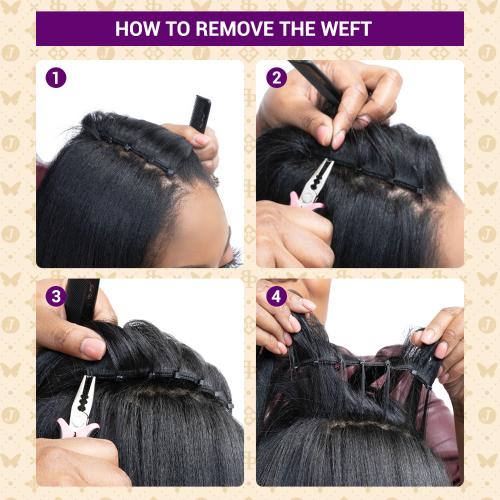 HOW TO REMOVE THE WEFT

1

2

3

4