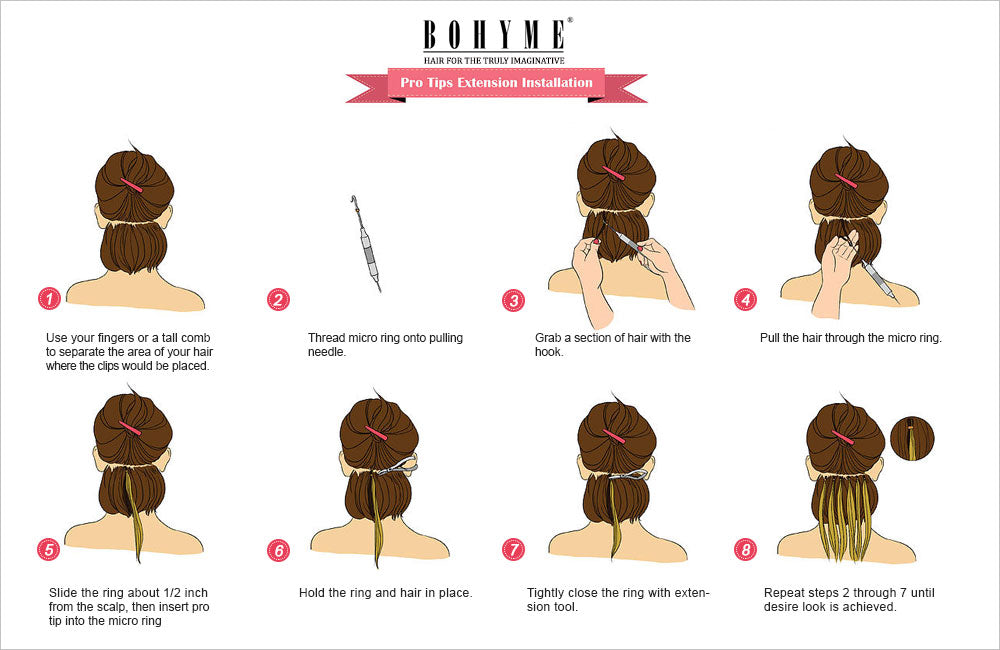 BOHYME®
HAIR FOR THE TRULY IMAGINATIVE

Pro Tips Extension Installation

1
Use your fingers or a tall comb to separate the area of your hair where the clips would be placed.

2
Thread micro ring onto pulling needle.

3
Grab a section of hair with the hook.

4
Pull the hair through the micro ring.

5
Slide the ring about 1/2 inch from the scalp, then insert pro tip into the micro ring

6
Hold the ring and hair in place.

7
Tightly close the ring with extension tool.

8
Repeat steps 2 through 7 until desire look is achieved.