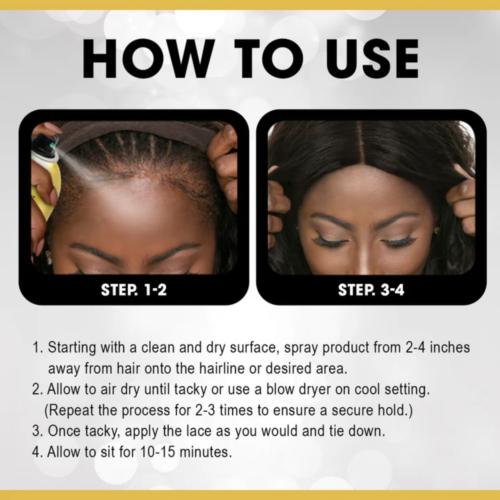 HOW TO USE

STEP. 1-2

STEP. 3-4

1. Starting with a clean and dry surface, spray product from 2-4 inches away from hair onto the hairline or desired area.
2. Allow to air dry until tacky or use a blow dryer on cool setting. (Repeat the process for 2-3 times to ensure a secure hold.)
3. Once tacky, apply the lace as you would and tie down.
4. Allow to sit for 10-15 minutes.