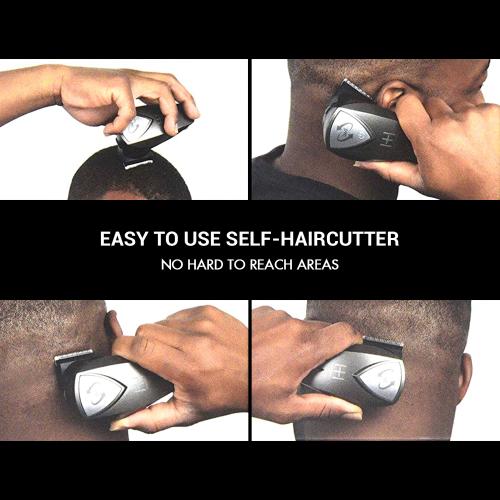 EASY TO USE SELF-HAIRCUTTER
NO HARD TO REACH AREAS