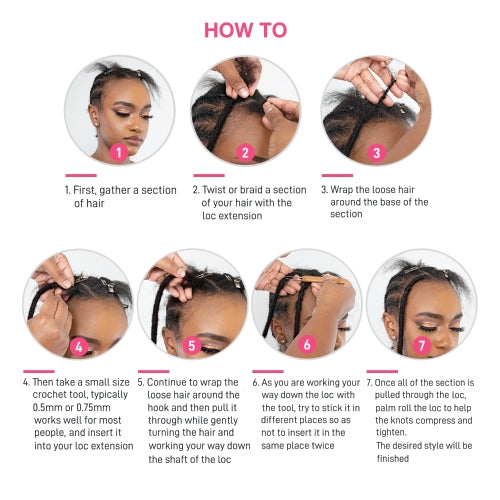 HOW TO

1

2

3

1. First, gather a section of hair

2. Twist or braid a section of your hair with the loc extension

3. Wrap the loose hair around the base of the section

4

5

6

7

4. Then take a small size crochet tool, typically 0.5mm or 0.75mm works well for most people, and insert it into your loc extension

5. Continue to wrap the loose hair around the hook and then pull it through while gently turning the hair and working your way down the shaft of the loc

6. As you are working your way down the loc with the tool, try to stick it in different places so as not to insert it in the same place twice

7. Once all of the section is pulled through the loc, palm roll the loc to help the knots compress and tighten.
The desired style will be finished