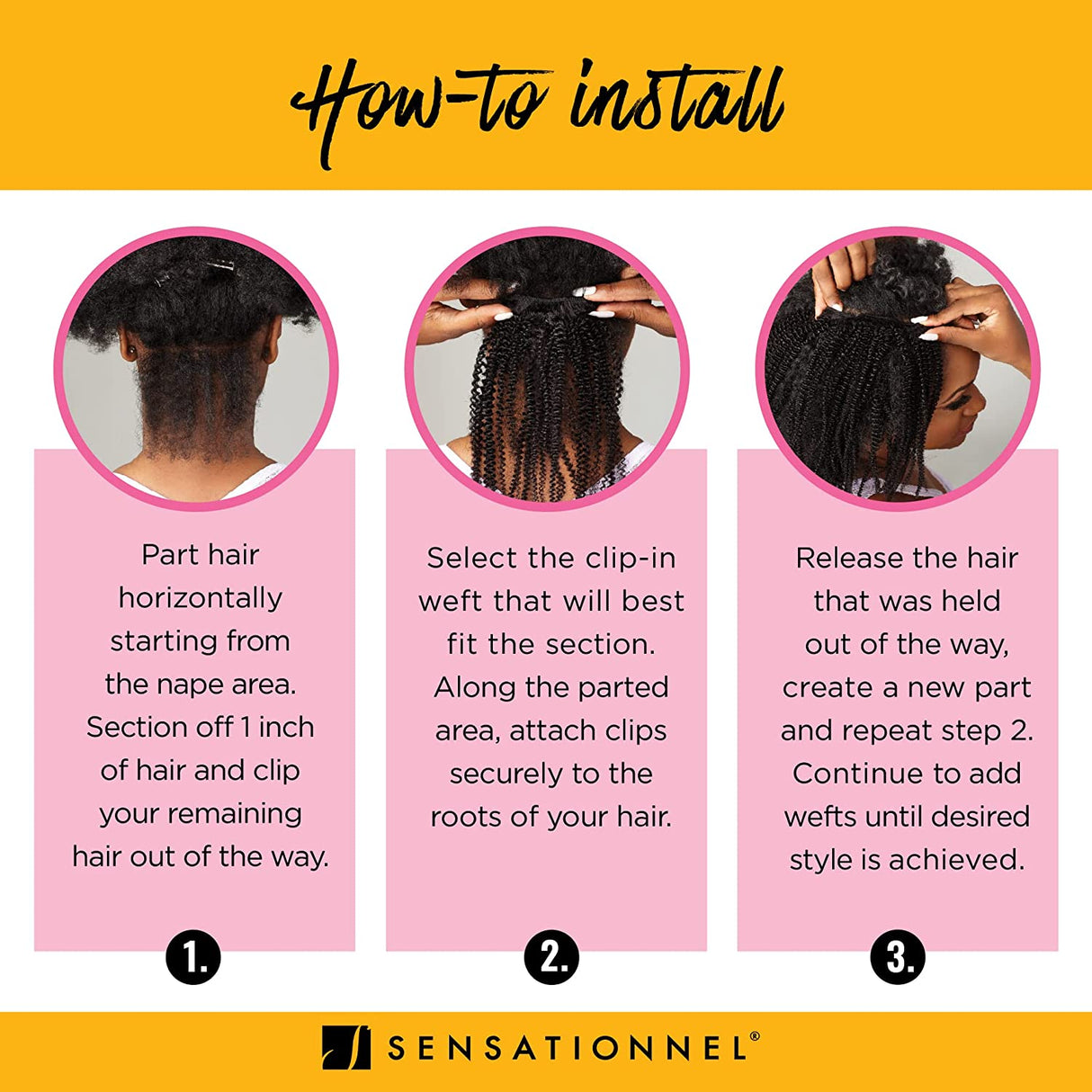 How-to install

Part hair horizontally starting from the nape area. Section off 1 inch of hair and clip your remaining hair out of the way.

1.

Select the clip-in weft that will best fit the section. Along the parted area, attach clips securely to the roots of your hair.

2.

Release the hair that was held out of the way, create a new part and repeat step 2. Continue to add wefts until desired style is achieved.

3.

SENSATIONNEL®